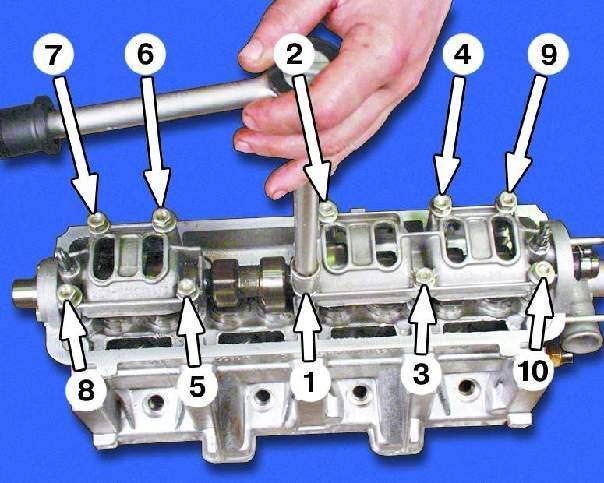 7
6
2
4
9
8
5
1
3
10