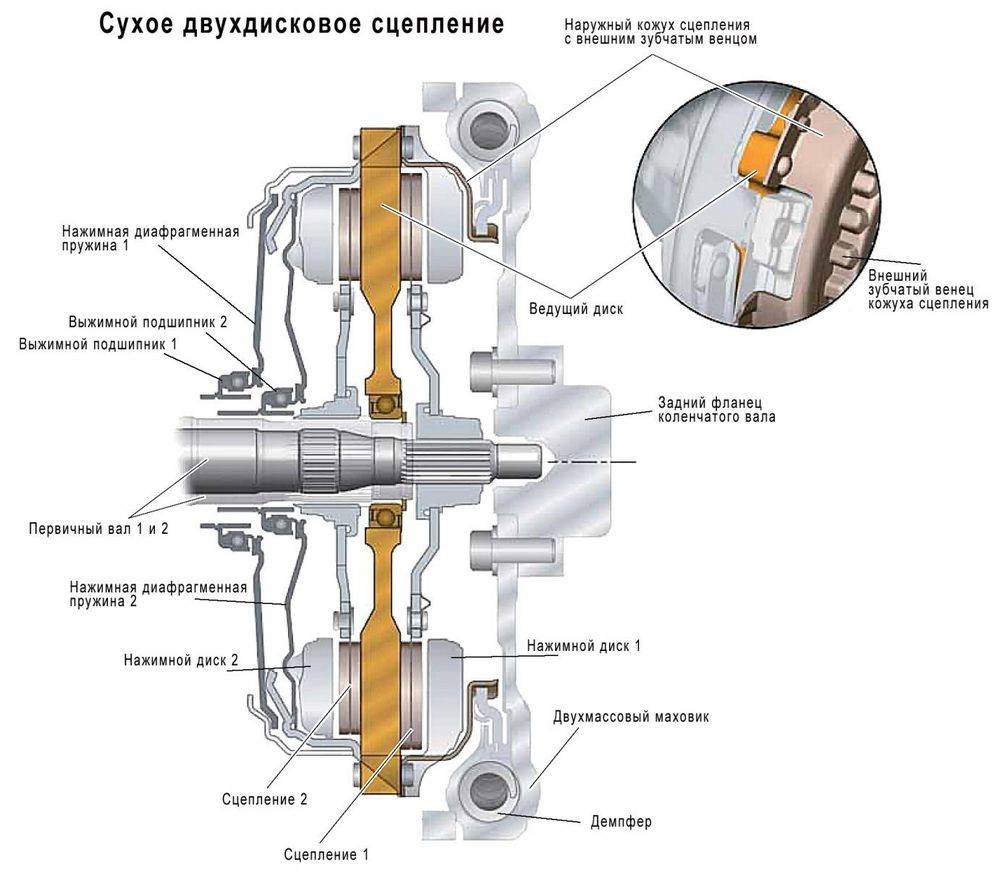 Сухое двухдисковое сцепление

Наружный кожух сцепления с внешним зубчатым венцом

Нажимная диафрагменная пружина 1

Выжимной подшипник 2

Выжимной подшипник 1

Ведущий диск

Внешний зубчатый венец кожуха сцепления

Задний фланец коленчатого вала

Первичный вал 1 и 2

Нажимная диафрагменная пружина 2

Нажимной диск 2

Нажимной диск 1

Двухмассовый маховик

Сцепление 2

Демпфер

Сцепление 1