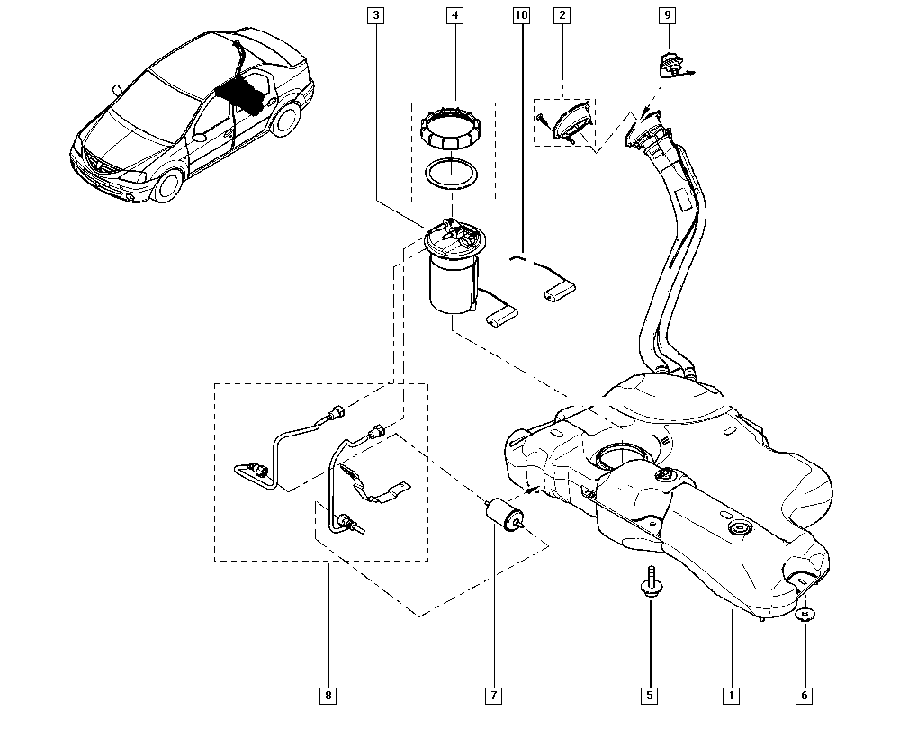 3
4
10
2
9
8
7
5
1
6