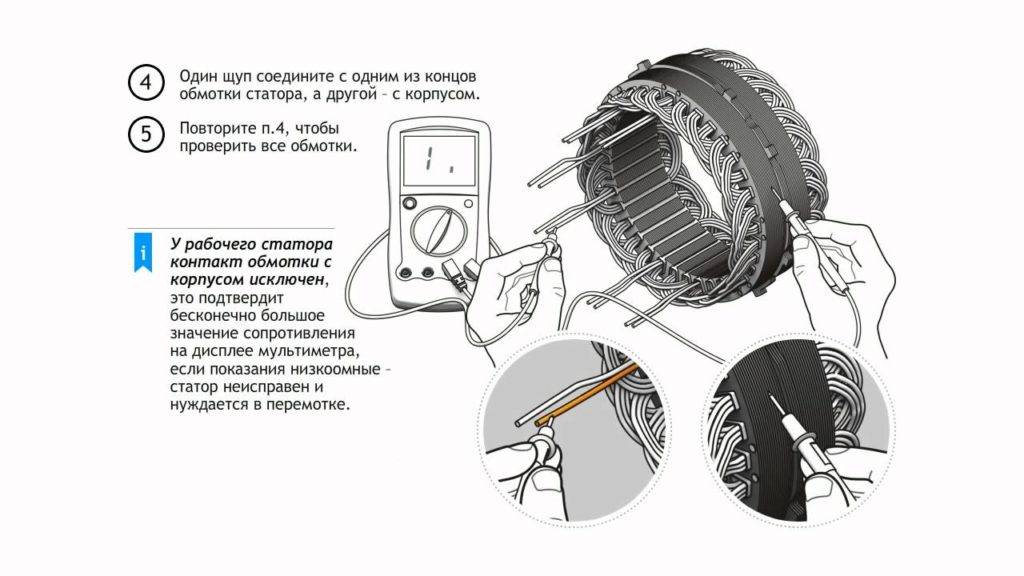 4 Один щуп соедините с одним из концов обмотки статора, а другой – с корпусом.

5 Повторите п.4, чтобы проверить все обмотки.

1.

i

У рабочего статора контакт обмотки с корпусом исключен, это подтвердит бесконечно большое значение сопротивления на дисплее мультиметра, если показания низкоомные – статор неисправен и нуждается в перемотке.