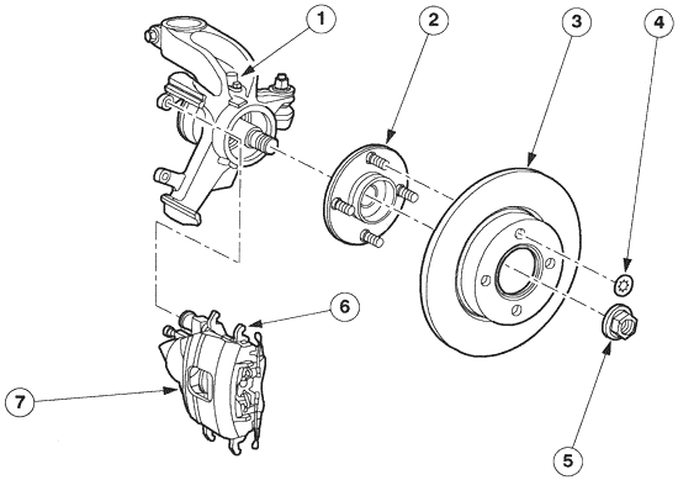 1
2
3
4
6
7
5