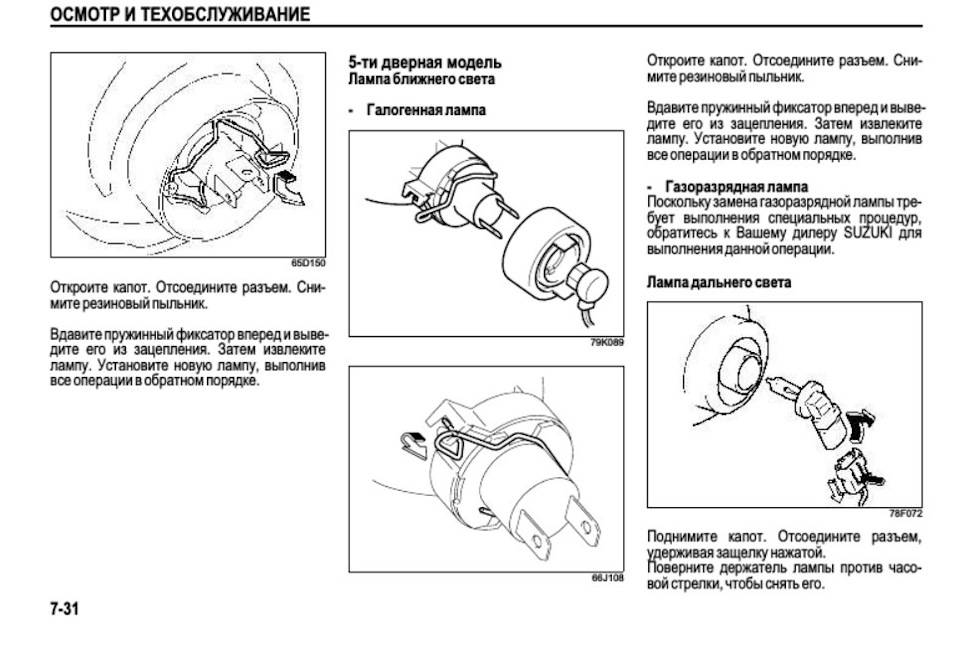 ОСМОТР И ТЕХОБСЛУЖИВАНИЕ

65D150

Откроите капот. Отсоедините разъем. Снимите резиновый пыльник.

Вдавите пружинный фиксатор вперед и выведите его из зацепления. Затем извлеките лампу. Установите новую лампу, выполнив все операции в обратном порядке.

5-ти дверная модель
Лампа ближнего света

- Галогенная лампа

79K089

66J108

Откроите капот. Отсоедините разъем. Снимите резиновый пыльник.

Вдавите пружинный фиксатор вперед и выведите его из зацепления. Затем извлеките лампу. Установите новую лампу, выполнив все операции в обратном порядке.

- Газоразрядная лампа
Поскольку замена газоразрядной лампы требует выполнения специальных процедур, обратитесь к Вашему дилеру SUZUKI для выполнения данной операции.

Лампа дальнего света

78F072

Поднимите капот. Отсоедините разъем, удерживая защелку нажатой.
Поверните держатель лампы против часовой стрелки, чтобы снять его.

7-31